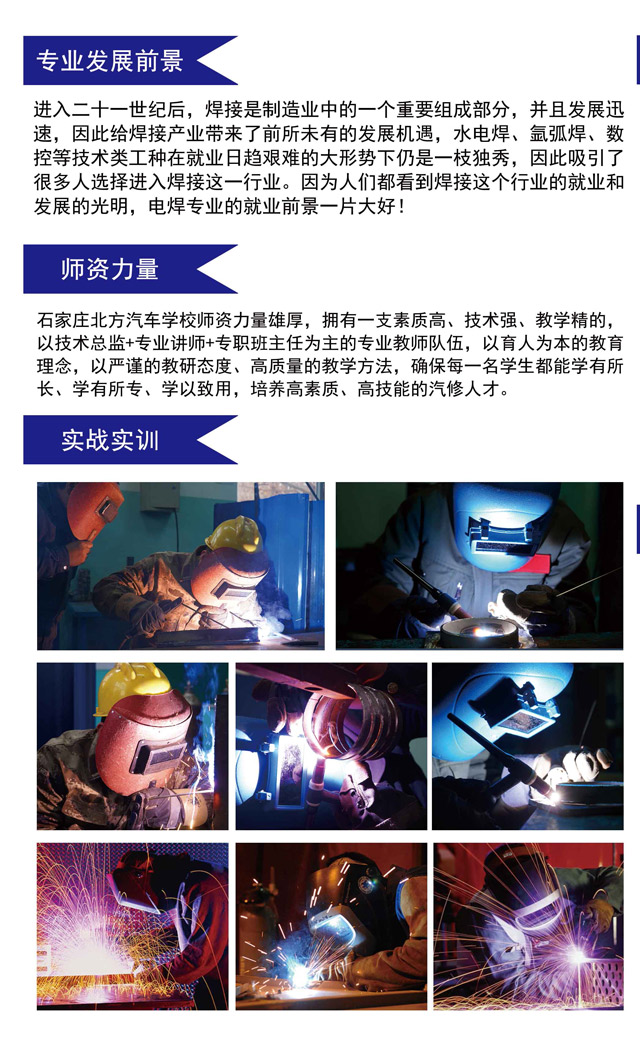 专业发展前景

进入二十一世纪后，焊接是制造业中的一个重要组成部分，并且发展迅速，因此给焊接产业带来了前所未有的发展机遇，水电焊、氩弧焊、数控等技术类工种在就业日趋艰难的大形势下仍是一枝独秀，因此吸引了很多人选择进入焊接这一行业。因为人们都看到焊接这个行业的就业和发展的光明，电焊专业的就业前景一片大好！

师资力量

石家庄北方汽车学校师资力量雄厚，拥有一支素质高、技术强、教学精的，以技术总监+专业讲师+专职班主任为主的专业教师队伍，以育人为本的教育理念，以严谨的教研态度、高质量的教学方法，确保每一名学生都能学有所长、学有所专、学以致用，培养高素质、高技能的汽修人才。

实战实训